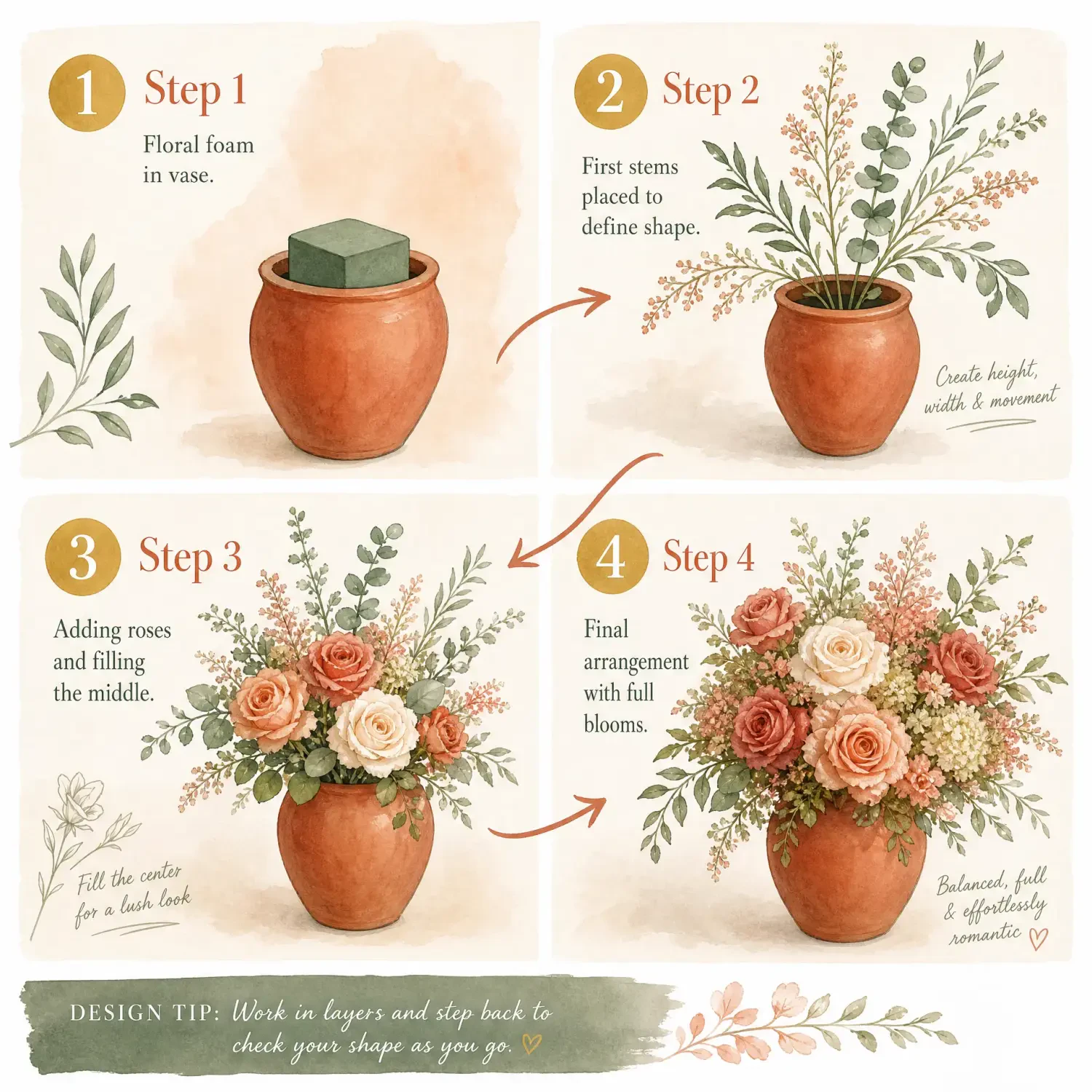 1 Step 1

Floral foam in vase.

2 Step 2

First stems placed to define shape.

Create height, width & movement

3 Step 3

Adding roses and filling the middle.

Fill the center for a lush look

4 Step 4

Final arrangement with full blooms.

Balanced, full & effortlessly romantic

DESIGN TIP: Work in layers and step back to check your shape as you go.